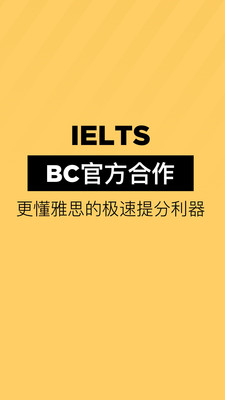 IELTS

BC官方合作

更懂雅思的极速提分利器